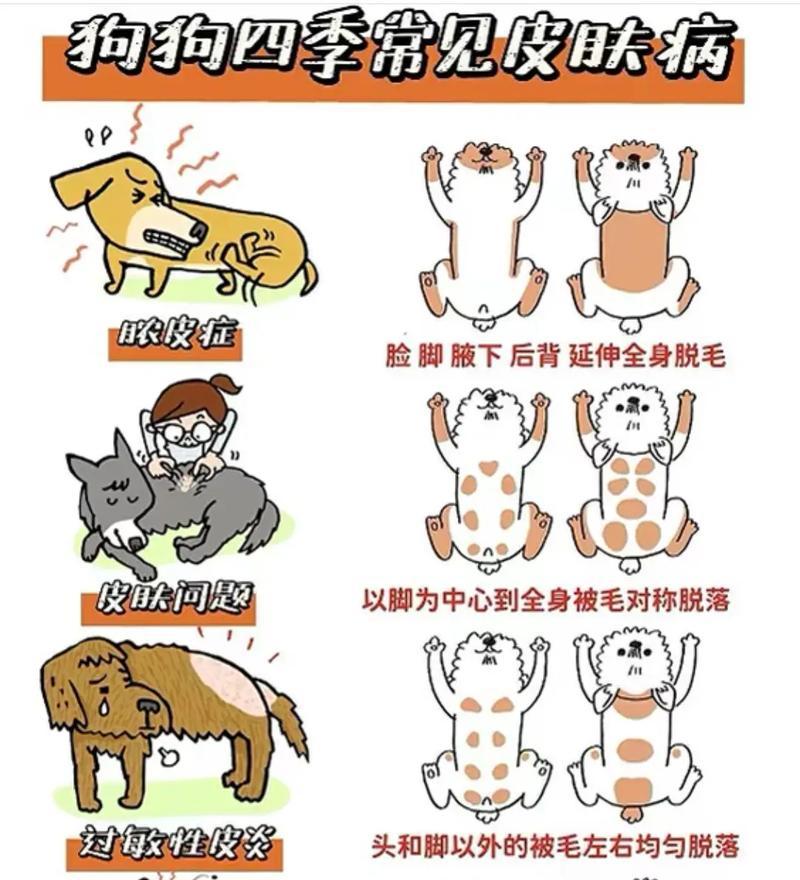 狗狗四季常见皮肤病

脓皮症

脸 脚 腋下 后背 延伸全身脱毛

皮肤问题

以脚为中心到全身被毛对称脱落

过敏性皮炎

头和脚以外的被毛左右均匀脱落